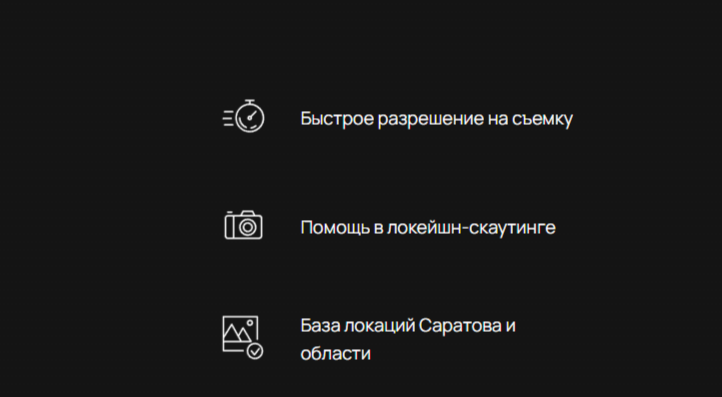 Быстрое разрешение на съемку

Помощь в локейшн-скаутинге

База локаций Саратова и области